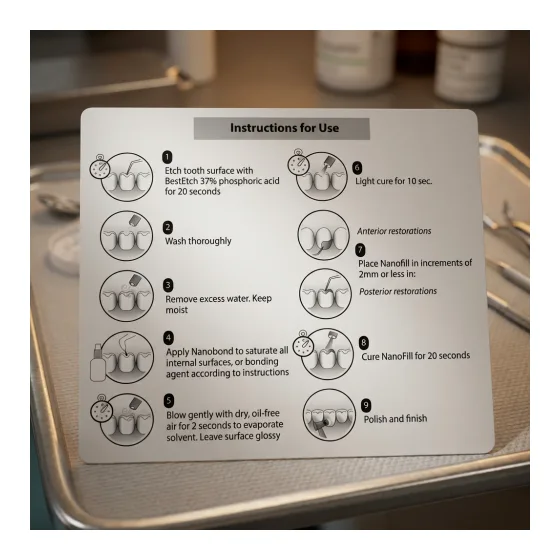 Instructions for Use

1
Etch tooth surface with BestEtch 37% phosphoric acid for 20 seconds

2
Wash thoroughly

3
Remove excess water. Keep moist

4
Apply Nanobond to saturate all internal surfaces, or bonding agent according to instructions

5
Blow gently with dry, oil-free air for 2 seconds to evaporate solvent. Leave surface glossy

6
Light cure for 10 sec.

Anterior restorations

7
Place Nanofill in increments of 2mm or less in:

Posterior restorations

8
Cure NanoFill for 20 seconds

9
Polish and finish